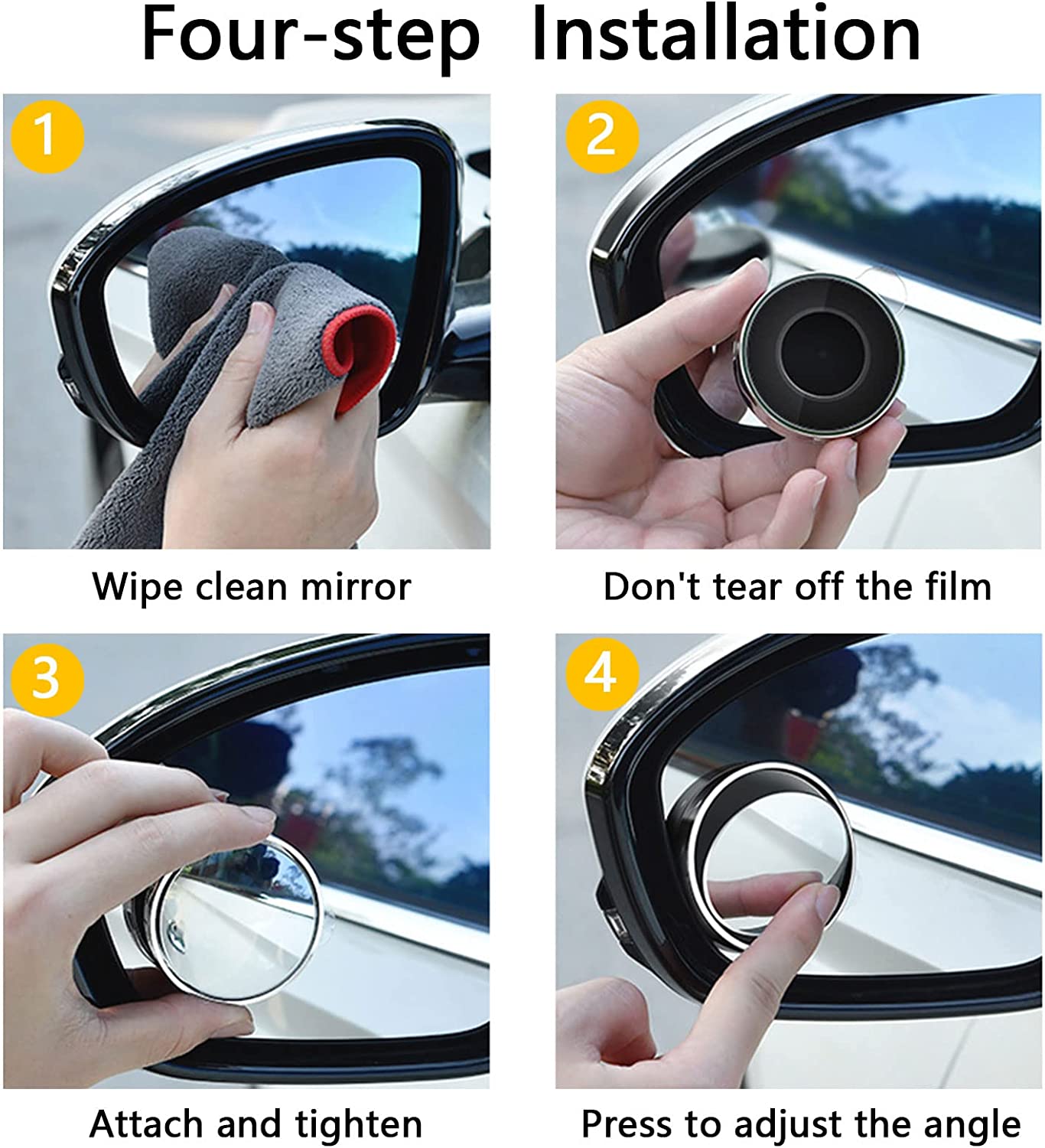 Four-step Installation

1

Wipe clean mirror

2

Don't tear off the film

3

Attach and tighten

4

Press to adjust the angle