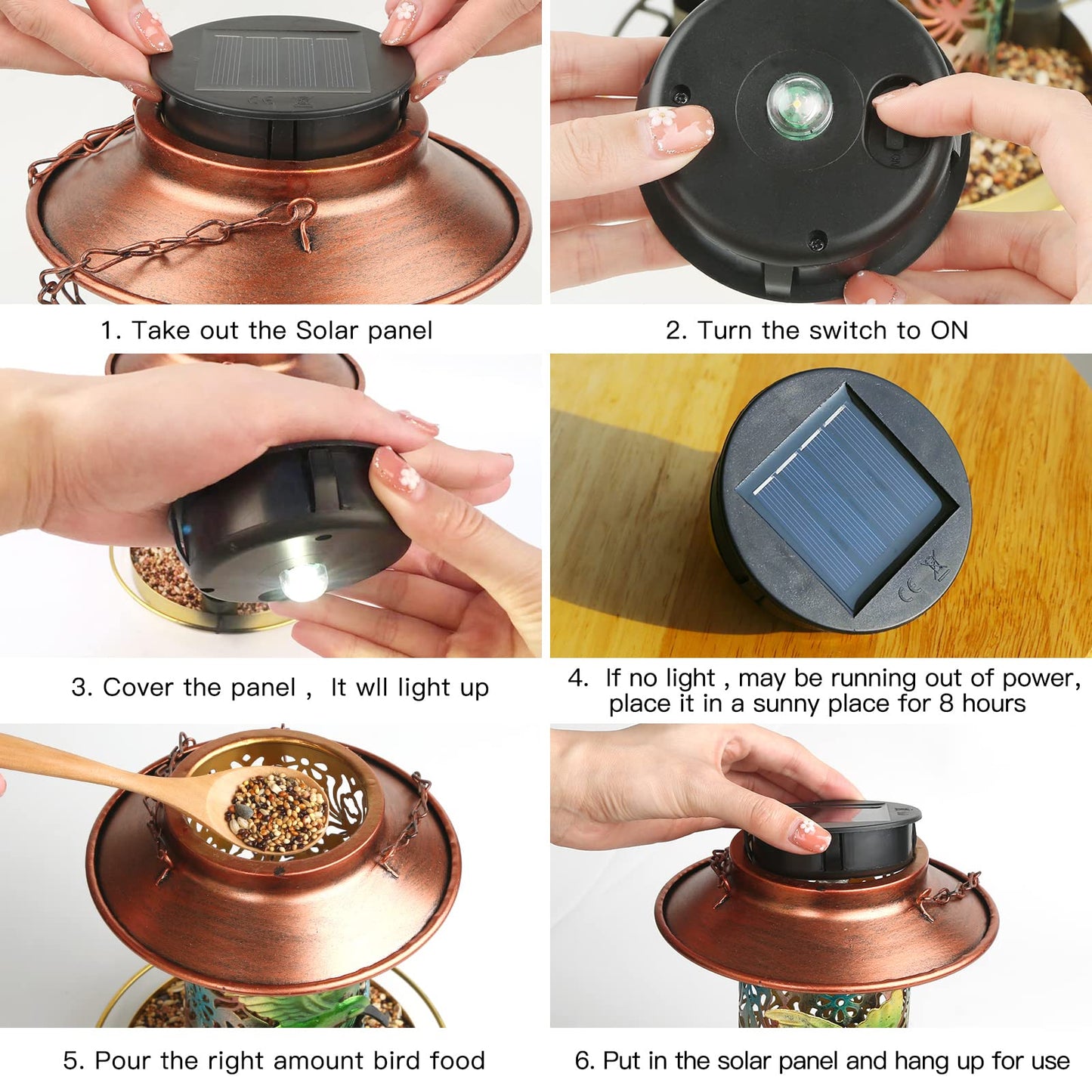 1. Take out the Solar panel

2. Turn the switch to ON

3. Cover the panel , It wll light up

4. If no light , may be running out of power, place it in a sunny place for 8 hours

5. Pour the right amount bird food

6. Put in the solar panel and hang up for use