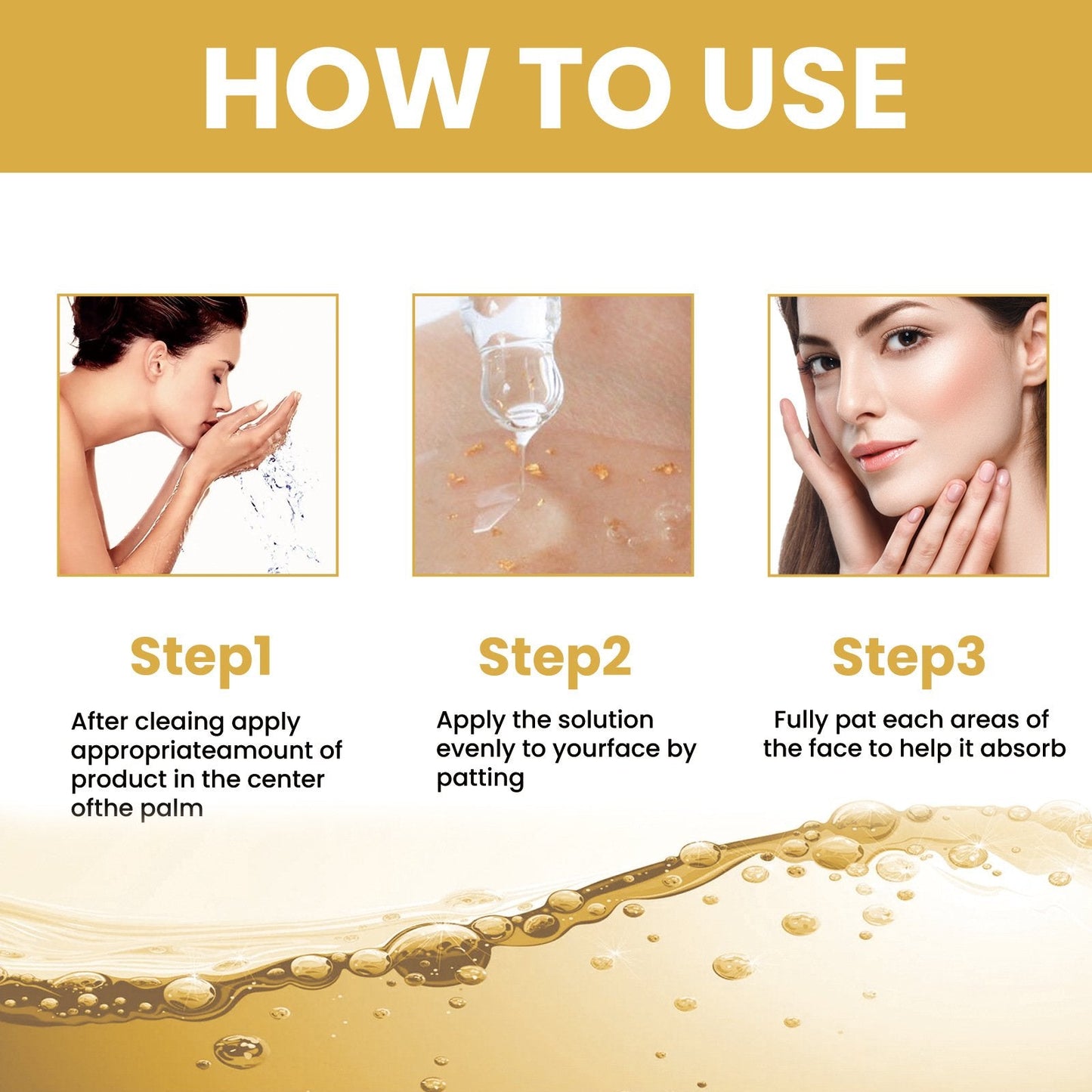 HOW TO USE

Step1

After cleaing apply appropriateamount of product in the center ofthe palm

Step2

Apply the solution evenly to yourface by patting

Step3

Fully pat each areas of the face to help it absorb