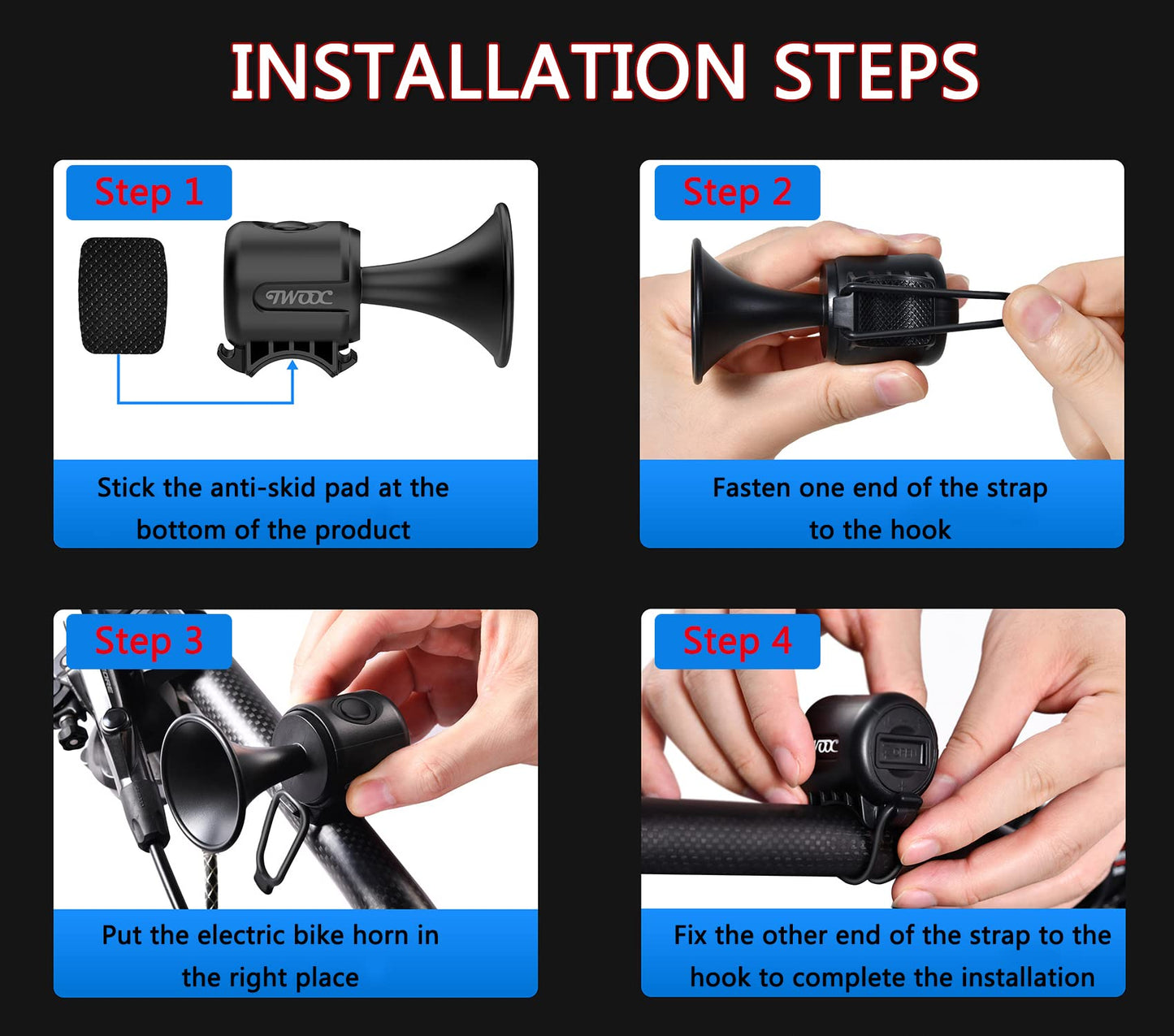 INSTALLATION STEPS

Step 1

TWOOC

Stick the anti-skid pad at the bottom of the product

Step 2

Fasten one end of the strap to the hook

Step 3

Put the electric bike horn in the right place

Step 4

Fix the other end of the strap to the hook to complete the installation