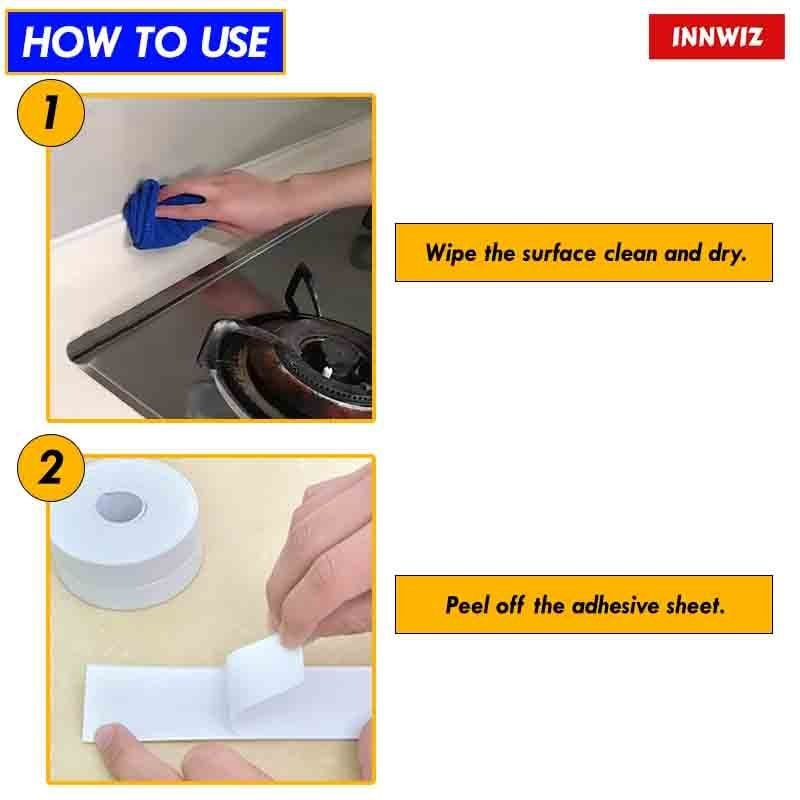 HOW TO USE

INNWIZ

1

Wipe the surface clean and dry.

2

Peel off the adhesive sheet.