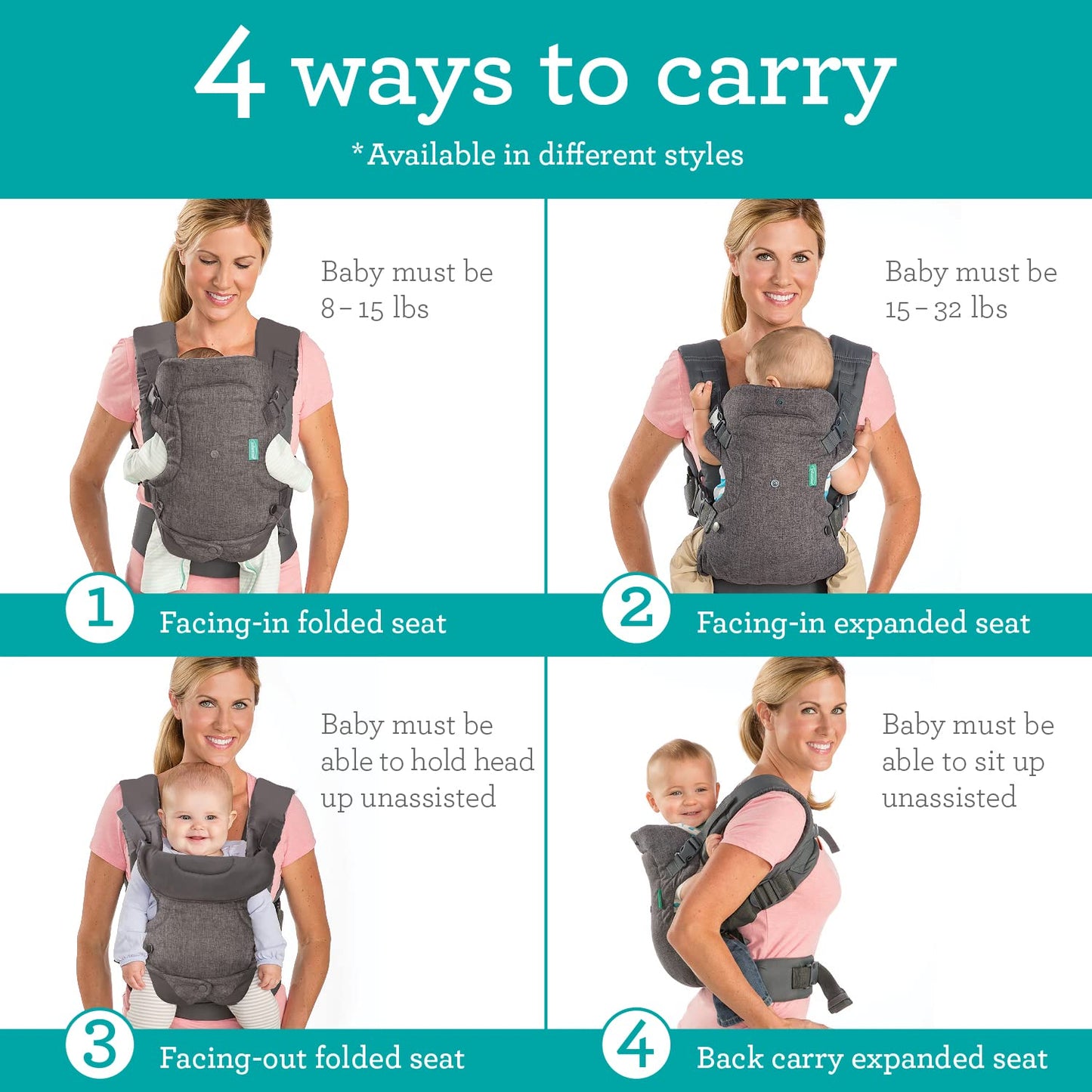 4 ways to carry

*Available in different styles

Baby must be 8 – 15 lbs

1 Facing-in folded seat

Baby must be 15 – 32 lbs

2 Facing-in expanded seat

Baby must be able to hold head up unassisted

3 Facing-out folded seat

Baby must be able to sit up unassisted

4 Back carry expanded seat