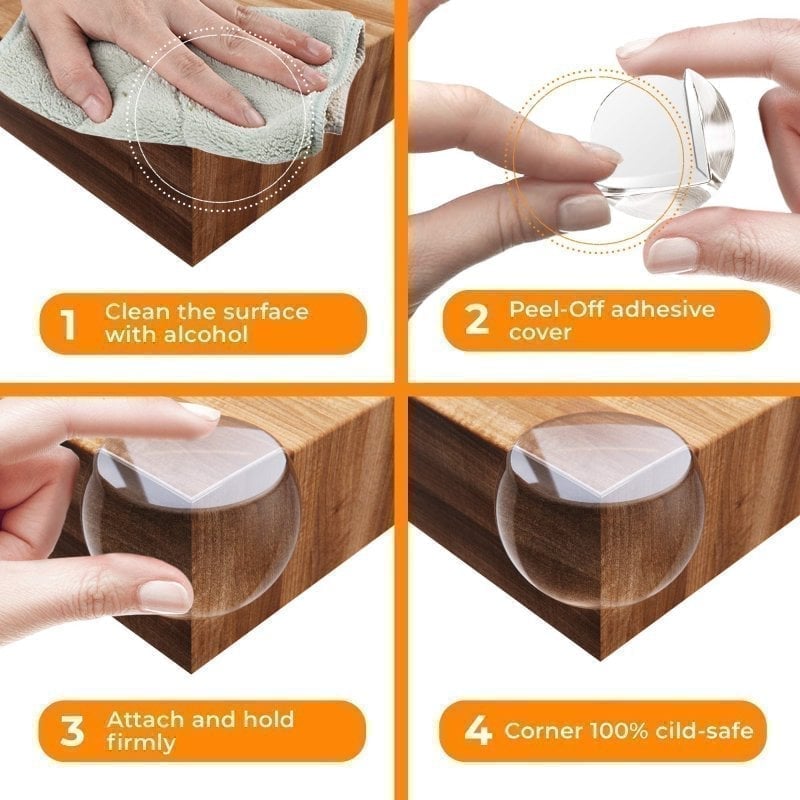 1 Clean the surface with alcohol

2 Peel-Off adhesive cover

3 Attach and hold firmly

4 Corner 100% cild-safe