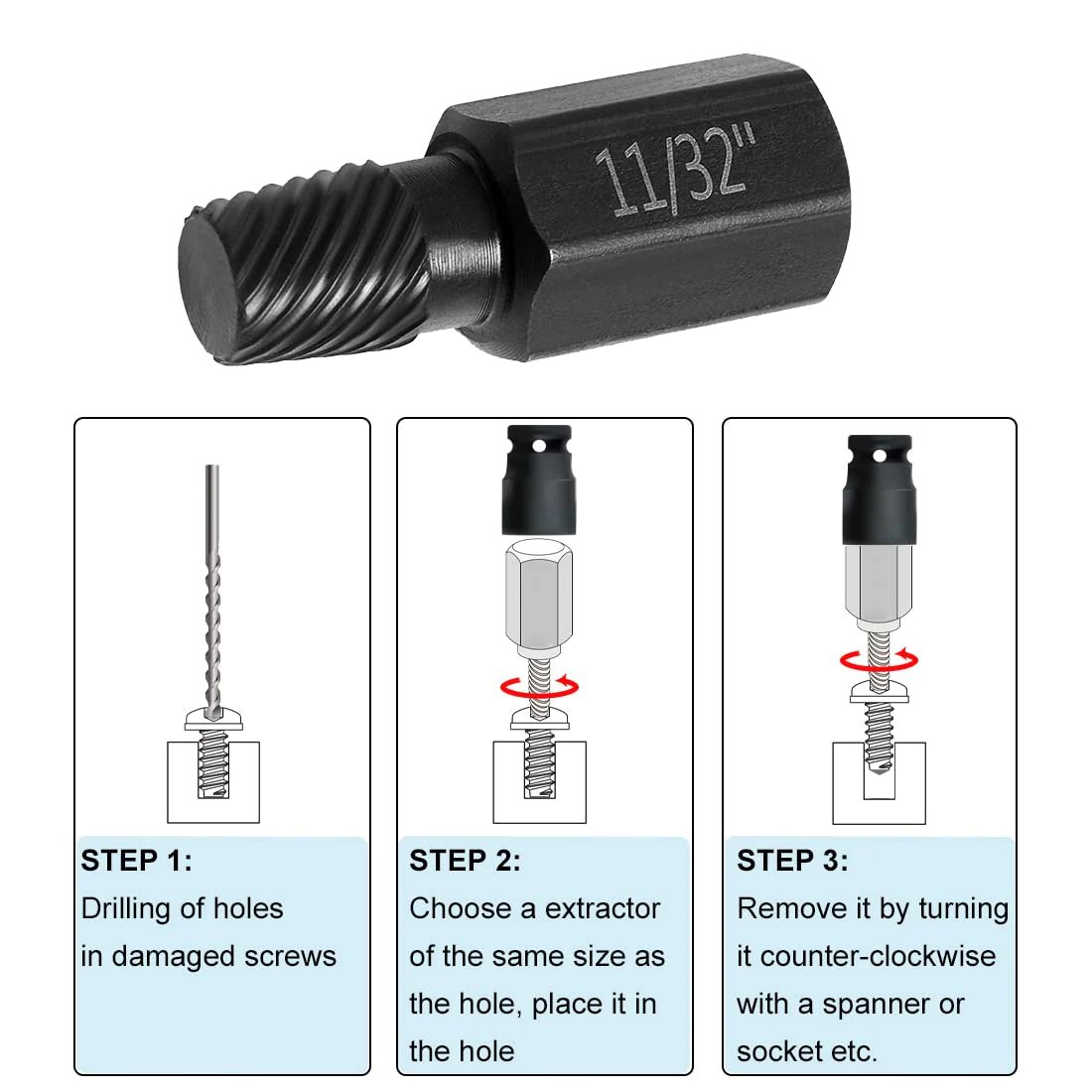 11/32"

STEP 1:
Drilling of holes in damaged screws

STEP 2:
Choose a extractor of the same size as the hole, place it in the hole

STEP 3:
Remove it by turning it counter-clockwise with a spanner or socket etc.