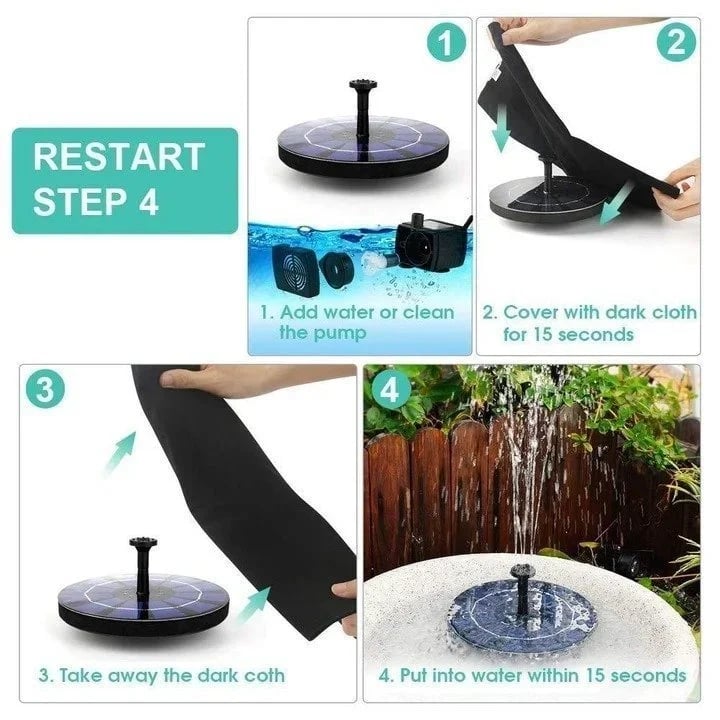 RESTART STEP 4

1

1. Add water or clean the pump

2

2. Cover with dark cloth for 15 seconds

3

3. Take away the dark coth

4

4. Put into water within 15 seconds