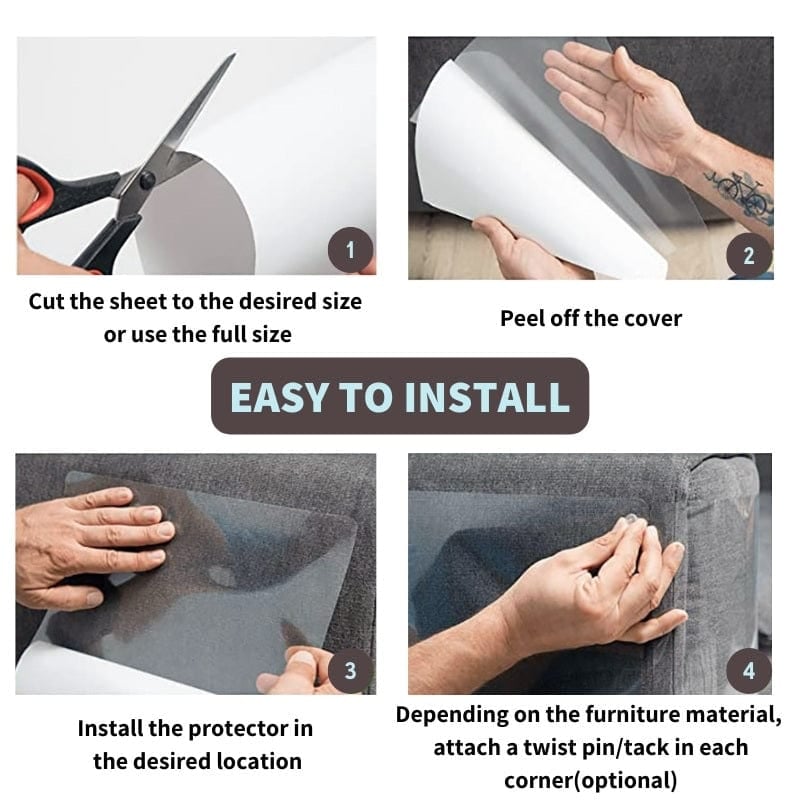 1

Cut the sheet to the desired size or use the full size

2

Peel off the cover

EASY TO INSTALL

3

Install the protector in the desired location

4

Depending on the furniture material, attach a twist pin/tack in each corner(optional)