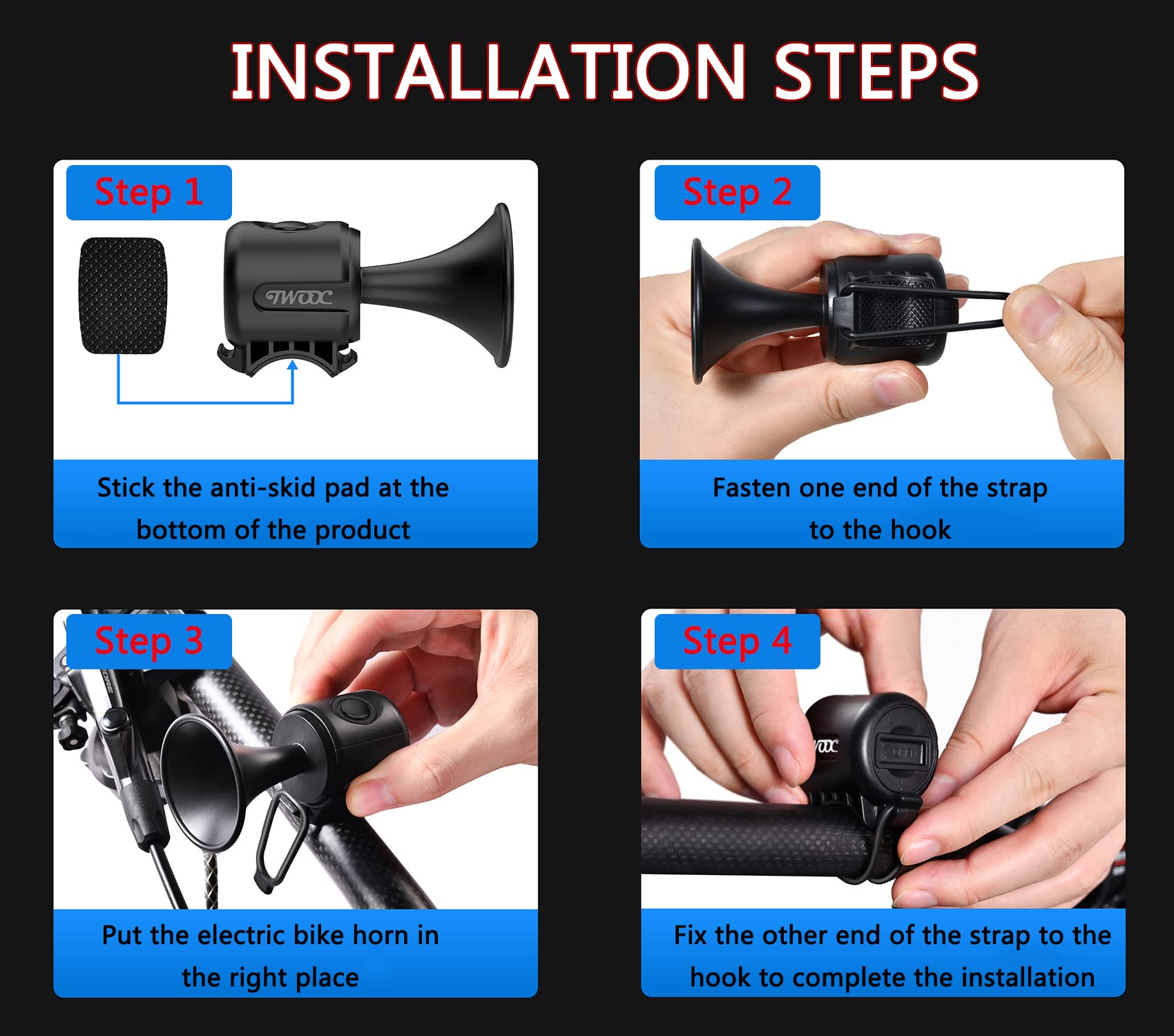 INSTALLATION STEPS

Step 1

TWOOC

Stick the anti-skid pad at the bottom of the product

Step 2

Fasten one end of the strap to the hook

Step 3

Put the electric bike horn in the right place

Step 4

Fix the other end of the strap to the hook to complete the installation