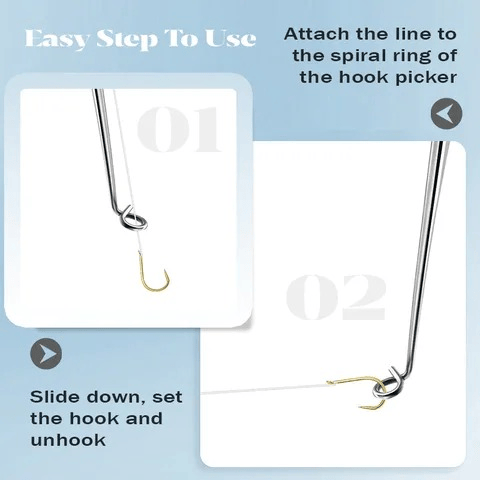 Easy Step To Use

Attach the line to the spiral ring of the hook picker

01

02

Slide down, set the hook and unhook